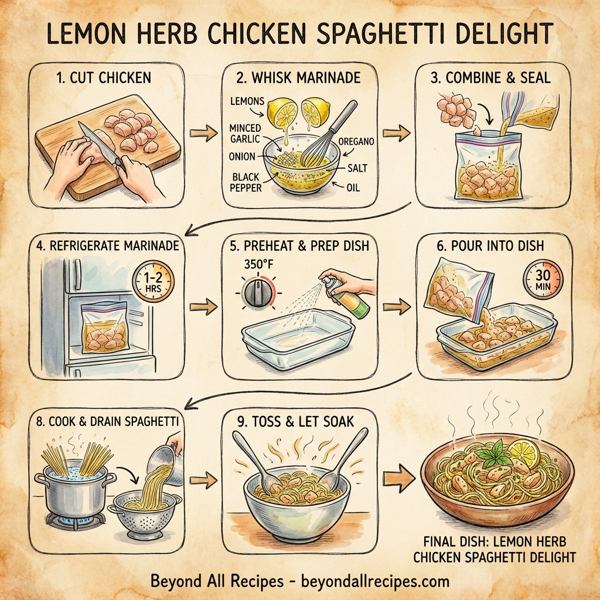 LEMON HERB CHICKEN SPAGHETTI DELIGHT

1. CUT CHICKEN

2. WHISK MARINADE

LEMONS
MINCED GARLIC
ONION
BLACK PEPPER
OREGANO
SALT
OIL

3. COMBINE & SEAL

4. REFRIGERATE MARINADE

1-2 HRS

5. PREHEAT & PREP DISH

350°F

6. POUR INTO DISH

30 MIN

8. COOK & DRAIN SPAGHETTI

9. TOSS & LET SOAK

FINAL DISH: LEMON HERB CHICKEN SPAGHETTI DELIGHT

Beyond All Recipes - beyondallrecipes.com