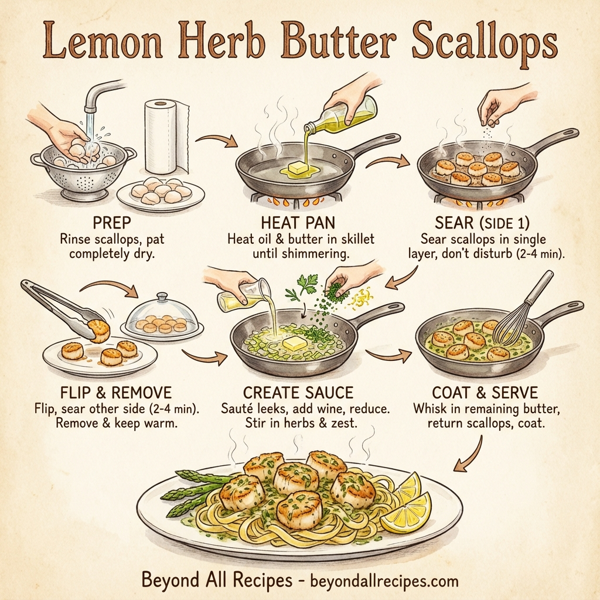 Lemon Herb Butter Scallops

PREP
Rinse scallops, pat completely dry.

HEAT PAN
Heat oil & butter in skillet until shimmering.

SEAR (SIDE 1)
Sear scallops in single layer, don't disturb (2-4 min).

FLIP & REMOVE
Flip, sear other side (2-4 min). Remove & keep warm.

CREATE SAUCE
Sauté leeks, add wine, reduce. Stir in herbs & zest.

COAT & SERVE
Whisk in remaining butter, return scallops, coat.

Beyond All Recipes - beyondallrecipes.com