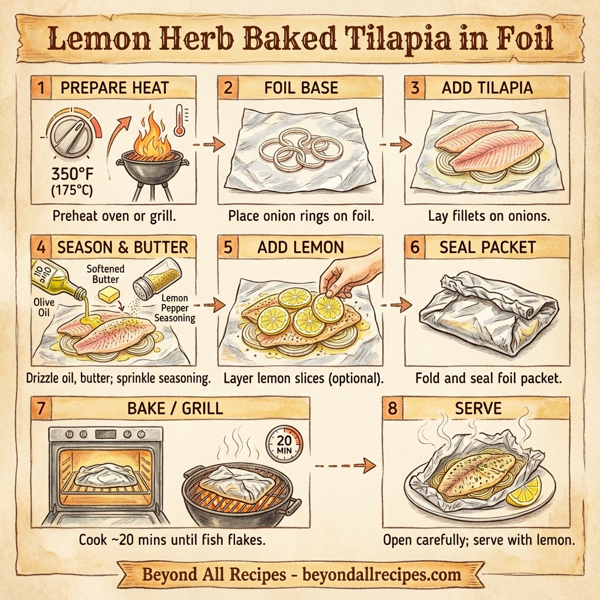 Lemon Herb Baked Tilapia in Foil

1 PREPARE HEAT
350°F (175°C)
Preheat oven or grill.

2 FOIL BASE
Place onion rings on foil.

3 ADD TILAPIA
Lay fillets on onions.

4 SEASON & BUTTER
Olive Oil
Softened Butter
Lemon Pepper Seasoning
Drizzle oil, butter; sprinkle seasoning.

5 ADD LEMON
Layer lemon slices (optional).

6 SEAL PACKET
Fold and seal foil packet.

7 BAKE / GRILL
20 MIN
Cook ~20 mins until fish flakes.

8 SERVE
Open carefully; serve with lemon.

Beyond All Recipes - beyondallrecipes.com