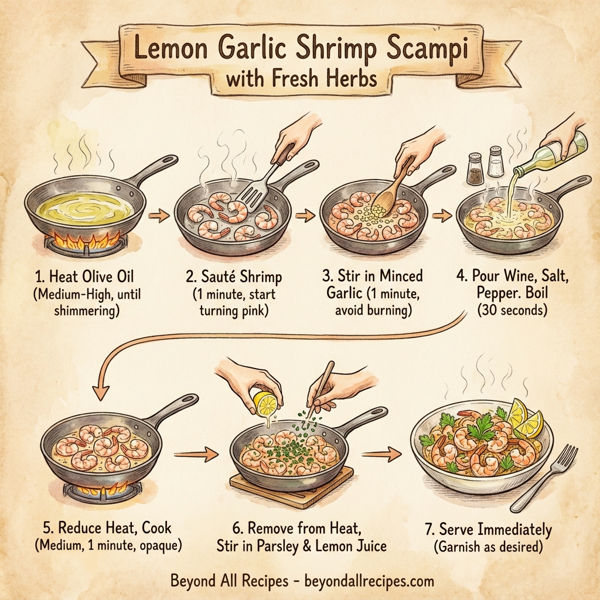 Lemon Garlic Shrimp Scampi with Fresh Herbs

1. Heat Olive Oil (Medium-High, until shimmering)

2. Sauté Shrimp (1 minute, start turning pink)

3. Stir in Minced Garlic (1 minute, avoid burning)

4. Pour Wine, Salt, Pepper. Boil (30 seconds)

5. Reduce Heat, Cook (Medium, 1 minute, opaque)

6. Remove from Heat, Stir in Parsley & Lemon Juice

7. Serve Immediately (Garnish as desired)

Beyond All Recipes - beyondallrecipes.com