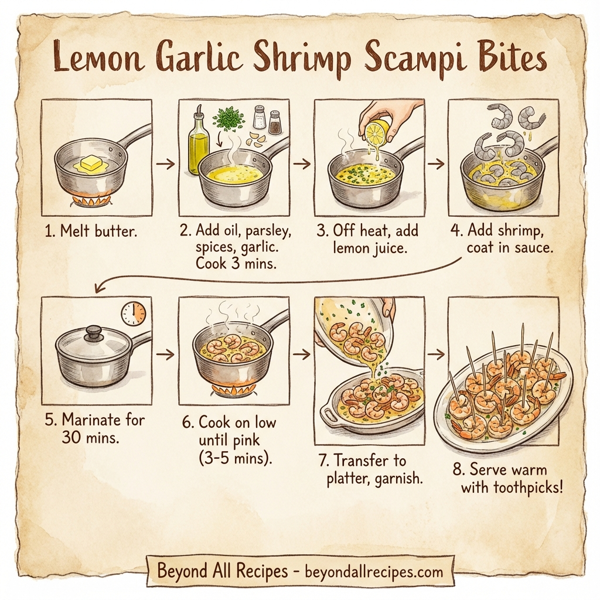 Lemon Garlic Shrimp Scampi Bites

1. Melt butter.

2. Add oil, parsley, spices, garlic. Cook 3 mins.

3. Off heat, add lemon juice.

4. Add shrimp, coat in sauce.

5. Marinate for 30 mins.

6. Cook on low until pink (3-5 mins).

7. Transfer to platter, garnish.

8. Serve warm with toothpicks!

Beyond All Recipes - beyondallrecipes.com