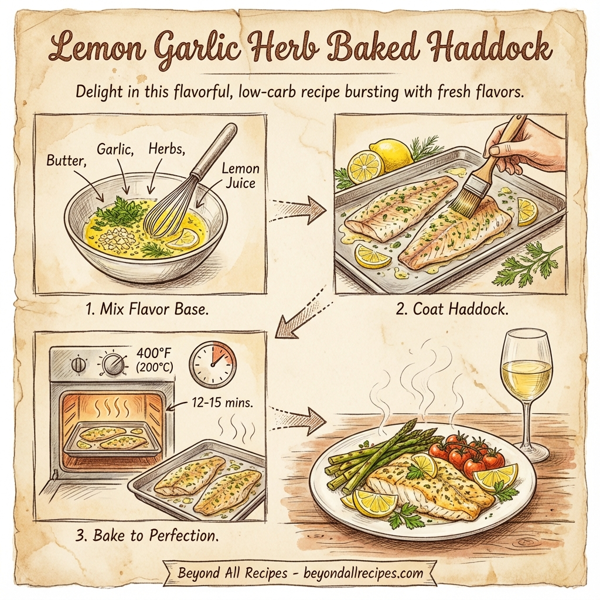 Lemon Garlic Herb Baked Haddock

Delight in this flavorful, low-carb recipe bursting with fresh flavors.

Butter,
Garlic,
Herbs,
Lemon Juice

1. Mix Flavor Base.

2. Coat Haddock.

400°F (200°C)

12-15 mins.

3. Bake to Perfection.

Beyond All Recipes - beyondallrecipes.com