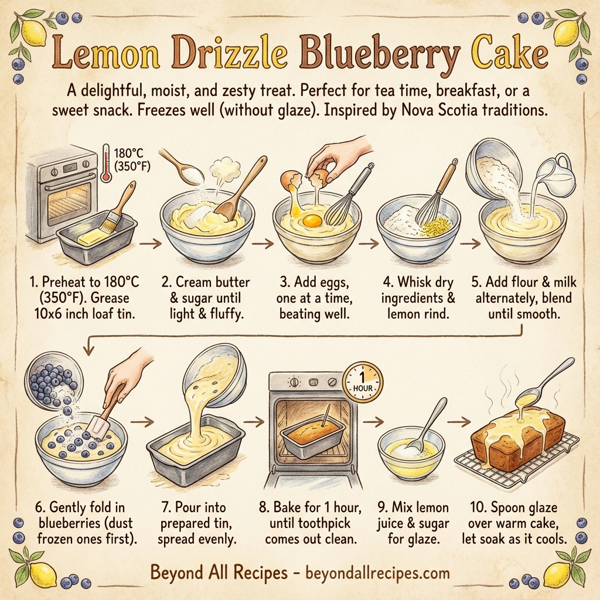 Lemon Drizzle Blueberry Cake

A delightful, moist, and zesty treat. Perfect for tea time, breakfast, or a sweet snack. Freezes well (without glaze). Inspired by Nova Scotia traditions.

180°C (350°F)

1. Preheat to 180°C (350°F). Grease 10x6 inch loaf tin.

2. Cream butter & sugar until light & fluffy.

3. Add eggs, one at a time, beating well.

4. Whisk dry ingredients & lemon rind.

5. Add flour & milk alternately, blend until smooth.

1 HOUR

6. Gently fold in blueberries (dust frozen ones first).

7. Pour into prepared tin, spread evenly.

8. Bake for 1 hour, until toothpick comes out clean.

9. Mix lemon juice & sugar for glaze.

10. Spoon glaze over warm cake, let soak as it cools.

Beyond All Recipes - beyondallrecipes.com