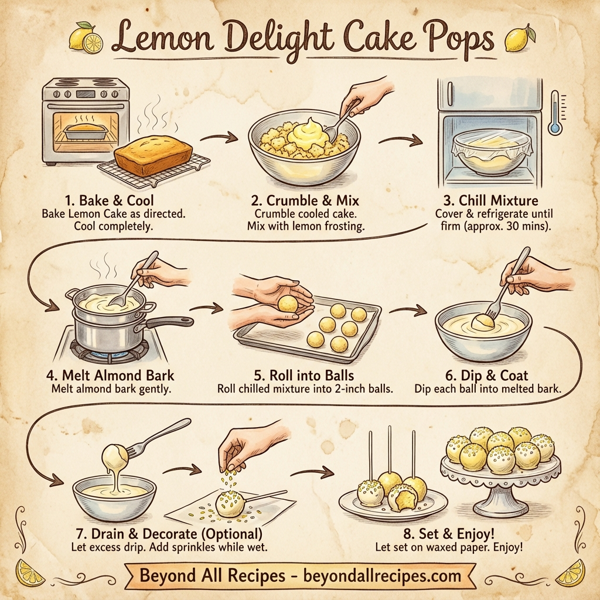 Lemon Delight Cake Pops

1. Bake & Cool
Bake Lemon Cake as directed. Cool completely.

2. Crumble & Mix
Crumble cooled cake. Mix with lemon frosting.

3. Chill Mixture
Cover & refrigerate until firm (approx. 30 mins).

4. Melt Almond Bark
Melt almond bark gently.

5. Roll into Balls
Roll chilled mixture into 2-inch balls.

6. Dip & Coat
Dip each ball into melted bark.

7. Drain & Decorate (Optional)
Let excess drip. Add sprinkles while wet.

8. Set & Enjoy!
Let set on waxed paper. Enjoy!

Beyond All Recipes - beyondallrecipes.com