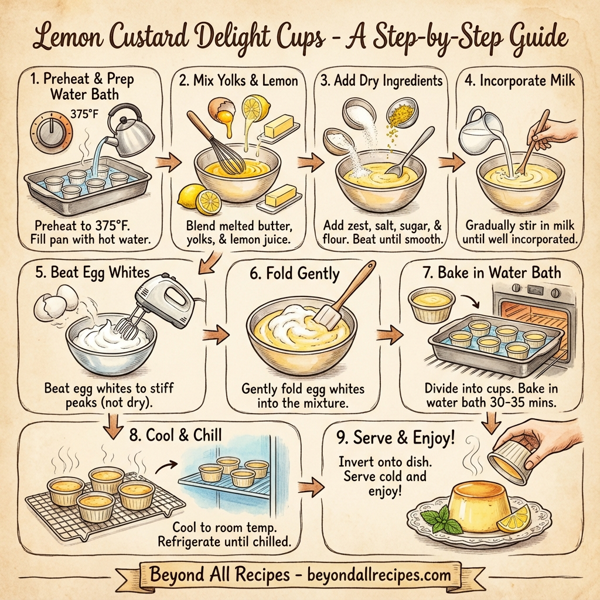 Lemon Custard Delight Cups - A Step-by-Step Guide

1. Preheat & Prep Water Bath

375°F

Preheat to 375°F. Fill pan with hot water.

2. Mix Yolks & Lemon

Blend melted butter, yolks, & lemon juice.

3. Add Dry Ingredients

Add zest, salt, sugar, & flour. Beat until smooth.

4. Incorporate Milk

Gradually stir in milk until well incorporated.

5. Beat Egg Whites

Beat egg whites to stiff peaks (not dry).

6. Fold Gently

Gently fold egg whites into the mixture.

7. Bake in Water Bath

Divide into cups. Bake in water bath 30-35 mins.

8. Cool & Chill

Cool to room temp. Refrigerate until chilled.

9. Serve & Enjoy!

Invert onto dish. Serve cold and enjoy!

Beyond All Recipes - beyondallrecipes.com