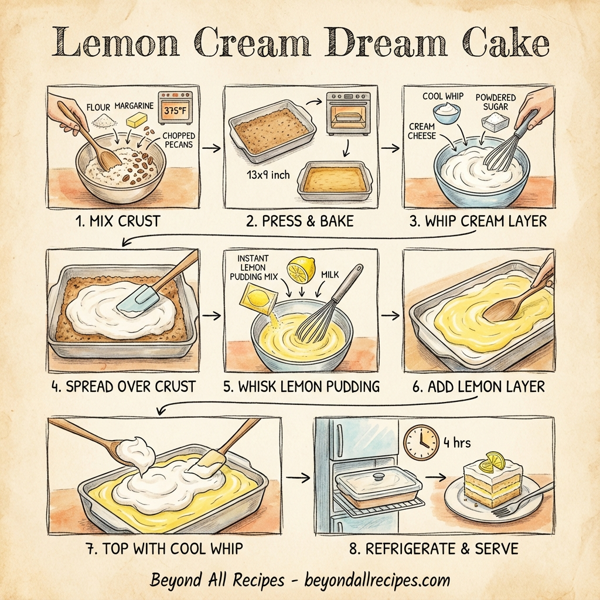 Lemon Cream Dream Cake

FLOUR MARGARINE 375°F
CHOPPED PECANS
1. MIX CRUST

13x9 inch
2. PRESS & BAKE

COOL WHIP POWDERED SUGAR
CREAM CHEESE
3. WHIP CREAM LAYER

4. SPREAD OVER CRUST

INSTANT LEMON PUDDING MIX
MILK
5. WHISK LEMON PUDDING

6. ADD LEMON LAYER

7. TOP WITH COOL WHIP

4 hrs
8. REFRIGERATE & SERVE

Beyond All Recipes - beyondallrecipes.com