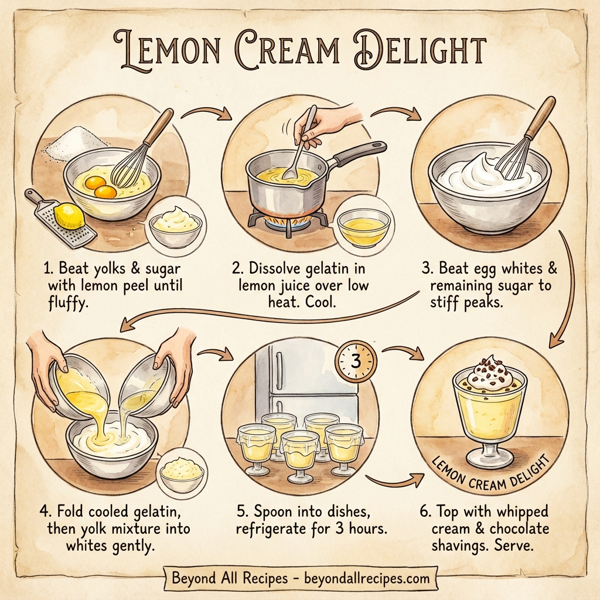 LEMON CREAM DELIGHT

1. Beat yolks & sugar with lemon peel until fluffy.

2. Dissolve gelatin in lemon juice over low heat. Cool.

3. Beat egg whites & remaining sugar to stiff peaks.

3

LEMON CREAM DELIGHT

4. Fold cooled gelatin, then yolk mixture into whites gently.

5. Spoon into dishes, refrigerate for 3 hours.

6. Top with whipped cream & chocolate shavings. Serve.

Beyond All Recipes - beyondallrecipes.com