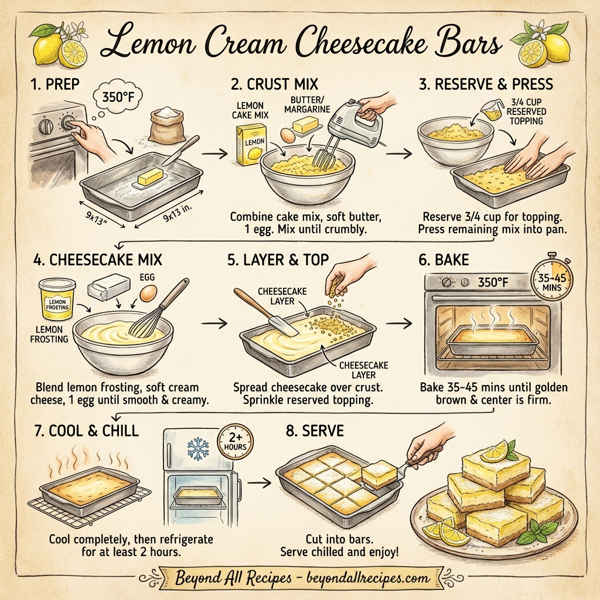 Lemon Cream Cheesecake Bars

1. PREP

350°F

9x13"

9x13 in.

2. CRUST MIX

LEMON CAKE MIX

LEMON

BUTTER/ MARGARINE

Combine cake mix, soft butter, 1 egg. Mix until crumbly.

3. RESERVE & PRESS

3/4 CUP RESERVED TOPPING

Reserve 3/4 cup for topping. Press remaining mix into pan.

4. CHEESECAKE MIX

LEMON FROSTING

EGG

LEMON FROSTING

Blend lemon frosting, soft cream cheese, 1 egg until smooth & creamy.

5. LAYER & TOP

CHEESECAKE LAYER

CHEESECAKE LAYER

Spread cheesecake over crust. Sprinkle reserved topping.

6. BAKE

350°F

35-45 MINS

Bake 35-45 mins until golden brown & center is firm.

7. COOL & CHILL

2+ HOURS

Cool completely, then refrigerate for at least 2 hours.

8. SERVE

Cut into bars. Serve chilled and enjoy!

Beyond All Recipes - beyondallrecipes.com