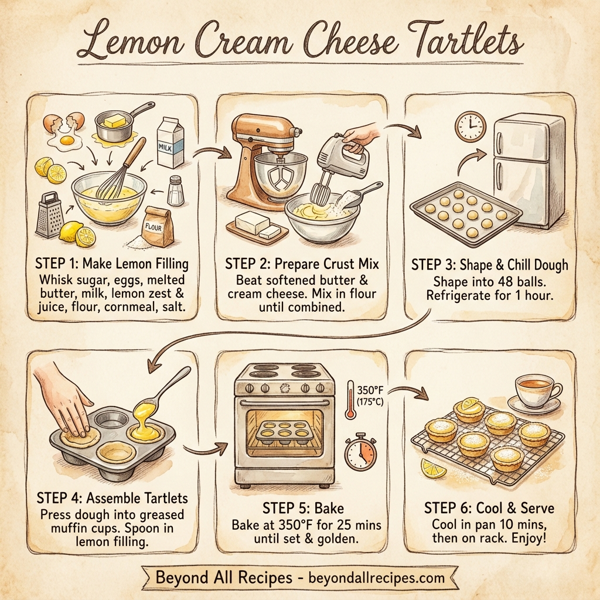 Lemon Cream Cheese Tartlets

MILK

FLOUR

STEP 1: Make Lemon Filling
Whisk sugar, eggs, melted butter, milk, lemon zest & juice, flour, cornmeal, salt.

STEP 2: Prepare Crust Mix
Beat softened butter & cream cheese. Mix in flour until combined.

STEP 3: Shape & Chill Dough
Shape into 48 balls. Refrigerate for 1 hour.

STEP 4: Assemble Tartlets
Press dough into greased muffin cups. Spoon in lemon filling.

350°F (175°C)

STEP 5: Bake
Bake at 350°F for 25 mins until set & golden.

STEP 6: Cool & Serve
Cool in pan 10 mins, then on rack. Enjoy!

Beyond All Recipes - beyondallrecipes.com