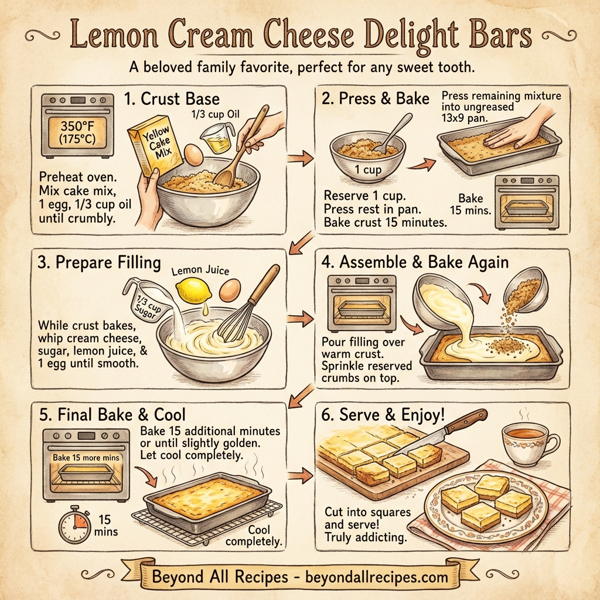 Lemon Cream Cheese Delight Bars

A beloved family favorite, perfect for any sweet tooth.

1. Crust Base

350°F (175°C)

Yellow Cake Mix

1/3 cup Oil

Preheat oven. Mix cake mix, 1 egg, 1/3 cup oil until crumbly.

2. Press & Bake

Press remaining mixture into ungreased 13x9 pan.

1 cup

Reserve 1 cup. Press rest in pan. Bake crust 15 minutes.

Bake 15 mins.

3. Prepare Filling

Lemon Juice

1/3 cup Sugar

While crust bakes, whip cream cheese, sugar, lemon juice, & 1 egg until smooth.

4. Assemble & Bake Again

Pour filling over warm crust. Sprinkle reserved crumbs on top.

5. Final Bake & Cool

Bake 15 additional minutes or until slightly golden. Let cool completely.

Bake 15 more mins

15 mins

Cool completely.

6. Serve & Enjoy!

Cut into squares and serve! Truly addicting.

Beyond All Recipes - beyondallrecipes.com