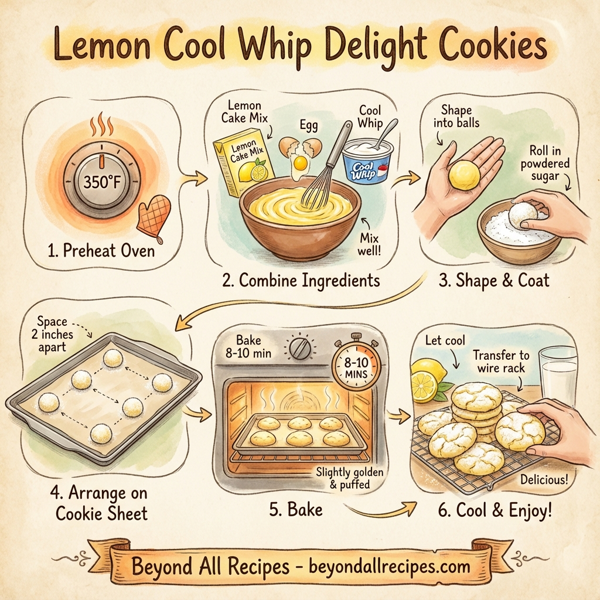 Lemon Cool Whip Delight Cookies

350°F

1. Preheat Oven

Lemon Cake Mix

Lemon Cake Mix

Egg

Cool Whip

Cool Whip

Mix well!

2. Combine Ingredients

Shape into balls

Roll in powdered sugar

3. Shape & Coat

Space 2 inches apart

4. Arrange on Cookie Sheet

Bake 8-10 min

8-10 MINS

Slightly golden & puffed

5. Bake

Let cool

Transfer to wire rack

Delicious!

6. Cool & Enjoy!

Beyond All Recipes - beyondallrecipes.com