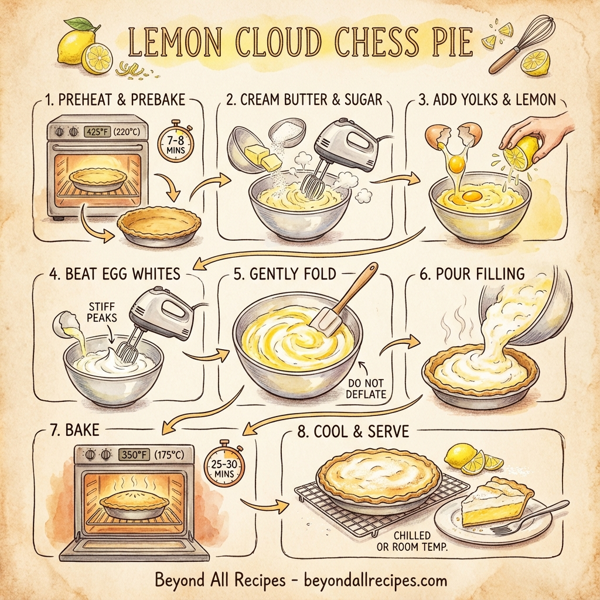 LEMON CLOUD CHESS PIE

1. PREHEAT & PREBAKE

425°F (220°C)

7-8 MINS

2. CREAM BUTTER & SUGAR

3. ADD YOLKS & LEMON

4. BEAT EGG WHITES

STIFF PEAKS

5. GENTLY FOLD

DO NOT DEFLATE

6. POUR FILLING

7. BAKE

350°F (175°C)

25-30 MINS

8. COOL & SERVE

CHILLED OR ROOM TEMP.

Beyond All Recipes - beyondallrecipes.com