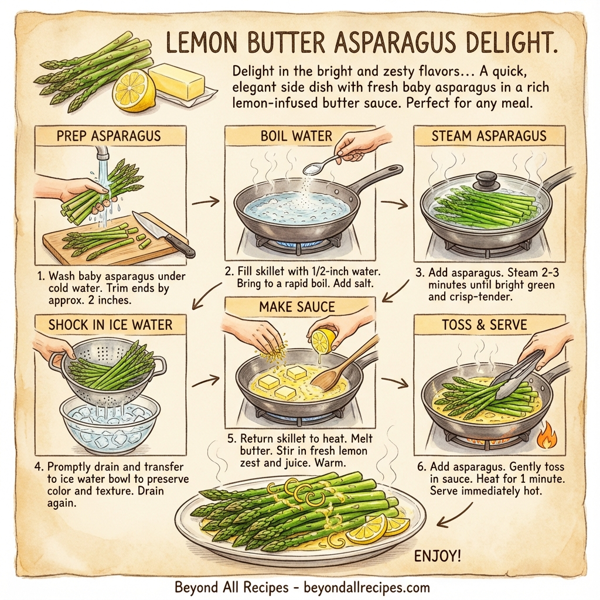 LEMON BUTTER ASPARAGUS DELIGHT.

Delight in the bright and zesty flavors... A quick, elegant side dish with fresh baby asparagus in a rich lemon-infused butter sauce. Perfect for any meal.

PREP ASPARAGUS

1. Wash baby asparagus under cold water. Trim ends by approx. 2 inches.

BOIL WATER

2. Fill skillet with 1/2-inch water. Bring to a rapid boil. Add salt.

STEAM ASPARAGUS

3. Add asparagus. Steam 2-3 minutes until bright green and crisp-tender.

SHOCK IN ICE WATER

4. Promptly drain and transfer to ice water bowl to preserve color and texture. Drain again.

MAKE SAUCE

5. Return skillet to heat. Melt butter. Stir in fresh lemon zest and juice. Warm.

TOSS & SERVE

6. Add asparagus. Gently toss in sauce. Heat for 1 minute. Serve immediately hot.

ENJOY!

Beyond All Recipes - beyondallrecipes.com