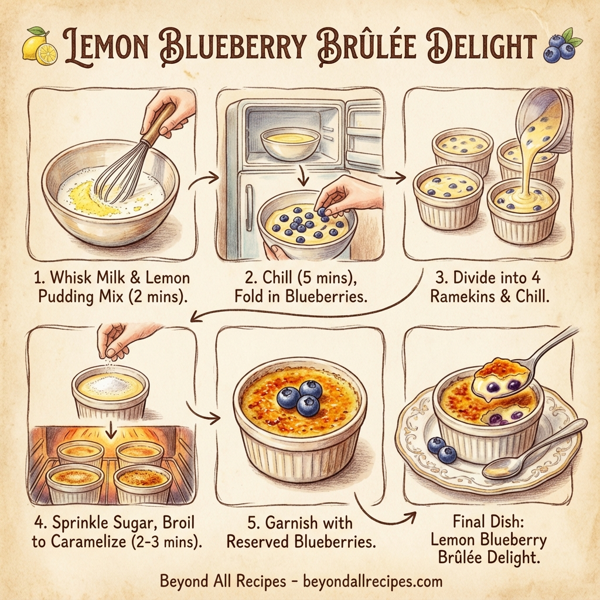 LEMON BLUEBERRY BRÛLÉE DELIGHT

1. Whisk Milk & Lemon Pudding Mix (2 mins).

2. Chill (5 mins), Fold in Blueberries.

3. Divide into 4 Ramekins & Chill.

4. Sprinkle Sugar, Broil to Caramelize (2-3 mins).

5. Garnish with Reserved Blueberries.

Final Dish: Lemon Blueberry Brûlée Delight.

Beyond All Recipes - beyondallrecipes.com