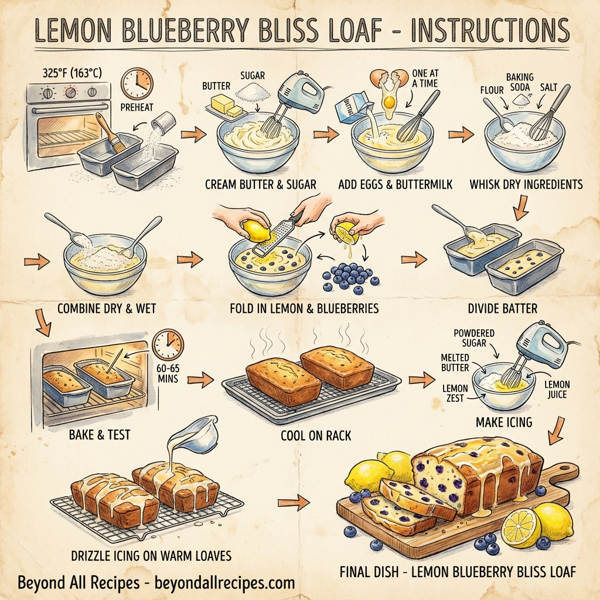 LEMON BLUEBERRY BLISS LOAF - INSTRUCTIONS

325°F (163°C)

PREHEAT

BUTTER

SUGAR

CREAM BUTTER & SUGAR

ONE AT A TIME

BUTTERMILK

ADD EGGS & BUTTERMILK

FLOUR

BAKING SODA

SALT

WHISK DRY INGREDIENTS

COMBINE DRY & WET

FOLD IN LEMON & BLUEBERRIES

DIVIDE BATTER

60-65 MINS

BAKE & TEST

COOL ON RACK

POWDERED SUGAR

MELTED BUTTER

LEMON ZEST

LEMON JUICE

MAKE ICING

DRIZZLE ICING ON WARM LOAVES

FINAL DISH - LEMON BLUEBERRY BLISS LOAF

Beyond All Recipes - beyondallrecipes.com