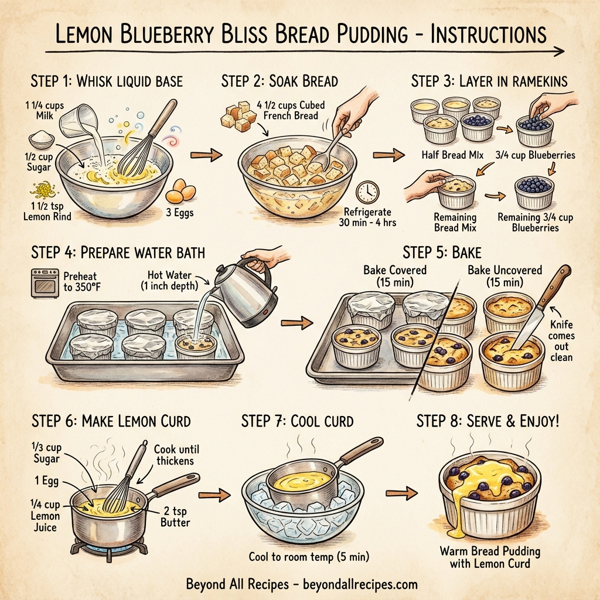 LEMON BLUEBERRY BLISS BREAD PUDDING - INSTRUCTIONS

STEP 1: WHISK LIQUID BASE

1 1/4 cups Milk

1/2 cup Sugar

1 1/2 tsp Lemon Rind

3 Eggs

STEP 2: SOAK BREAD

4 1/2 cups Cubed French Bread

Refrigerate 30 min - 4 hrs

STEP 3: LAYER IN RAMEKINS

Half Bread Mix

3/4 cup Blueberries

Remaining Bread Mix

Remaining 3/4 cup Blueberries

STEP 4: PREPARE WATER BATH

Preheat to 350°F

Hot Water (1 inch depth)

STEP 5: BAKE

Bake Covered (15 min)

Bake Uncovered (15 min)

Knife comes out clean

STEP 6: MAKE LEMON CURD

1/3 cup Sugar

1 Egg

1/4 cup Lemon Juice

Cook until thickens

2 tsp Butter

STEP 7: COOL CURD

Cool to room temp (5 min)

STEP 8: SERVE & ENJOY!

Warm Bread Pudding with Lemon Curd

Beyond All Recipes - beyondallrecipes.com