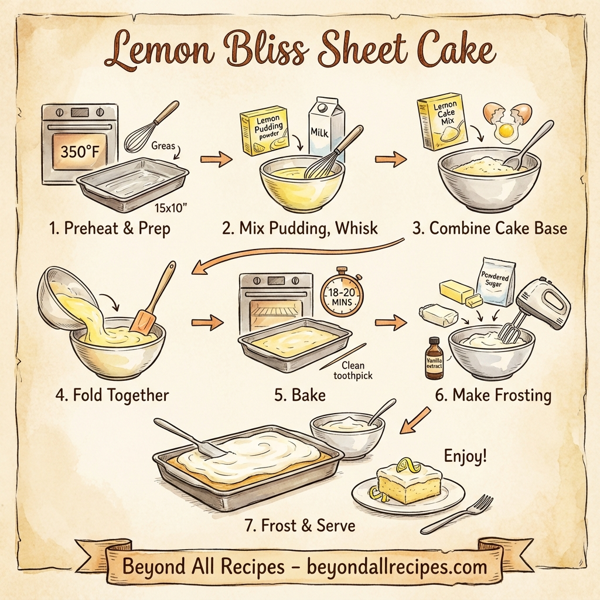 Lemon Bliss Sheet Cake

350°F

Greas

15x10"

1. Preheat & Prep

Lemon Pudding powder

Milk

2. Mix Pudding, Whisk

Lemon Cake Mix

3. Combine Cake Base

4. Fold Together

18-20 MINS

Clean toothpick

5. Bake

Powdered Sugar

Vanilla extract

6. Make Frosting

Enjoy!

7. Frost & Serve

Beyond All Recipes – beyondallrecipes.com