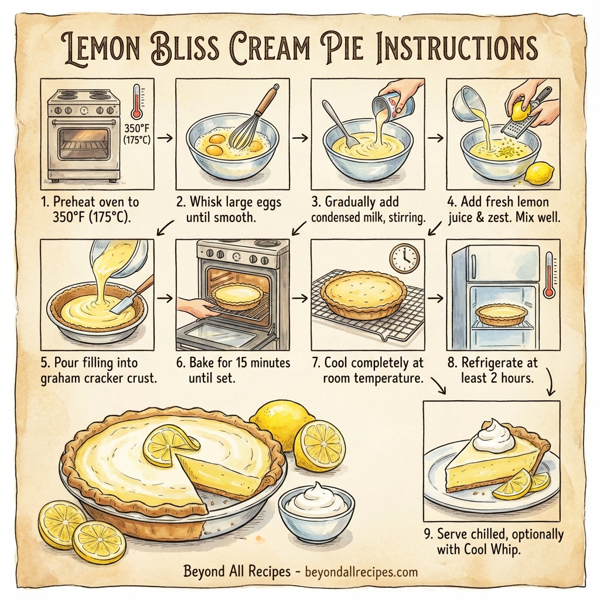 LEMON BLISS CREAM PIE INSTRUCTIONS

350°F (175°C)

1. Preheat oven to 350°F (175°C).

2. Whisk large eggs until smooth.

3. Gradually add condensed milk, stirring.

4. Add fresh lemon juice & zest. Mix well.

5. Pour filling into graham cracker crust.

6. Bake for 15 minutes until set.

7. Cool completely at room temperature.

8. Refrigerate at least 2 hours.

9. Serve chilled, optionally with Cool Whip.

Beyond All Recipes - beyondallrecipes.com