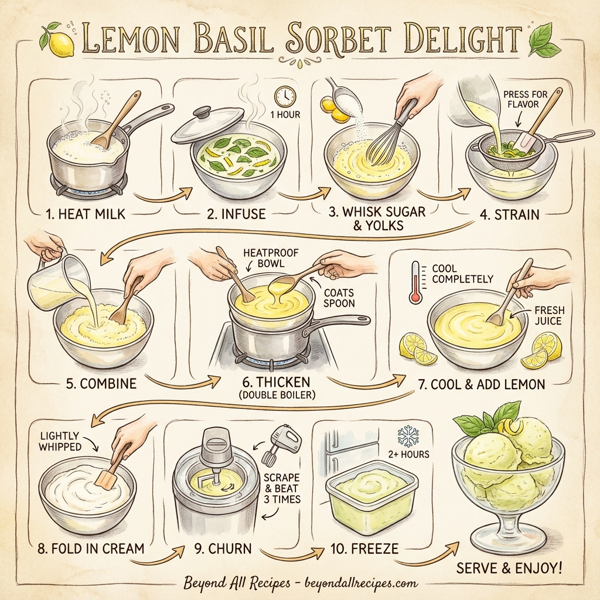 LEMON BASIL SORBET DELIGHT

1. HEAT MILK

1 HOUR

2. INFUSE

3. WHISK SUGAR & YOLKS

PRESS FOR FLAVOR

4. STRAIN

5. COMBINE

HEATPROOF BOWL

COATS SPOON

6. THICKEN (DOUBLE BOILER)

COOL COMPLETELY

FRESH JUICE

7. COOL & ADD LEMON

LIGHTLY WHIPPED

8. FOLD IN CREAM

SCRAPE & BEAT 3 TIMES

9. CHURN

2+ HOURS

10. FREEZE

SERVE & ENJOY!

Beyond All Recipes - beyondallrecipes.com