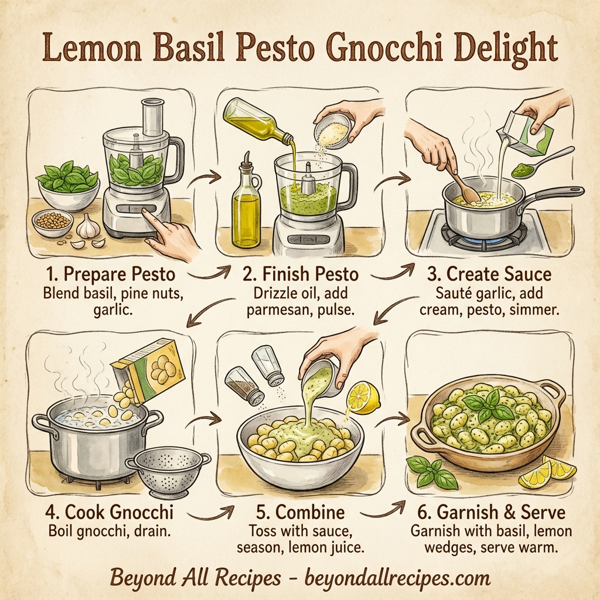 Lemon Basil Pesto Gnocchi Delight

1. Prepare Pesto
Blend basil, pine nuts, garlic.

2. Finish Pesto
Drizzle oil, add parmesan, pulse.

3. Create Sauce
Sauté garlic, add cream, pesto, simmer.

4. Cook Gnocchi
Boil gnocchi, drain.

5. Combine
Toss with sauce, season, lemon juice.

6. Garnish & Serve
Garnish with basil, lemon wedges, serve warm.

Beyond All Recipes - beyondallrecipes.com