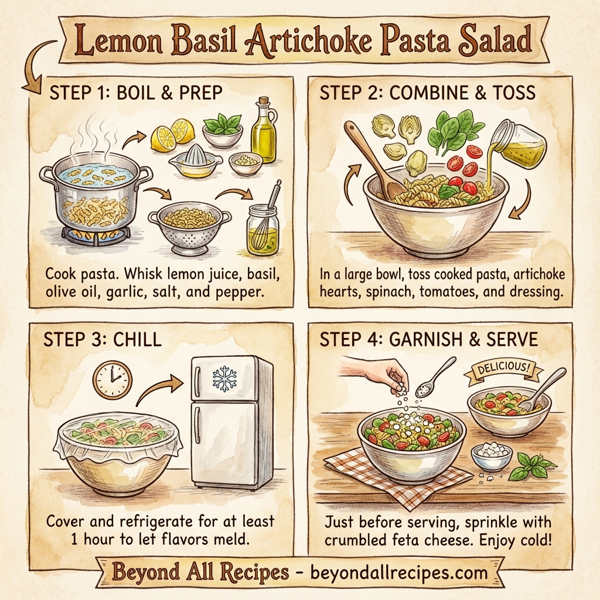 Lemon Basil Artichoke Pasta Salad

STEP 1: BOIL & PREP

Cook pasta. Whisk lemon juice, basil, olive oil, garlic, salt, and pepper.

STEP 2: COMBINE & TOSS

In a large bowl, toss cooked pasta, artichoke hearts, spinach, tomatoes, and dressing.

STEP 3: CHILL

Cover and refrigerate for at least 1 hour to let flavors meld.

STEP 4: GARNISH & SERVE

DELICIOUS!

Just before serving, sprinkle with crumbled feta cheese. Enjoy cold!

Beyond All Recipes - beyondallrecipes.com