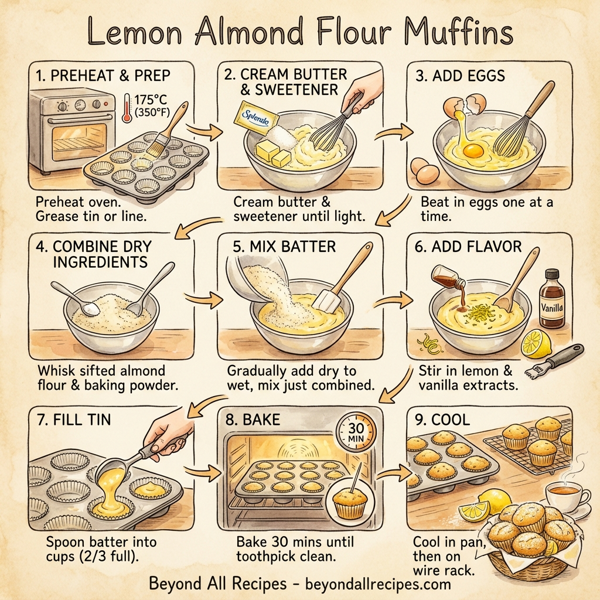 Lemon Almond Flour Muffins

1. PREHEAT & PREP

175°C (350°F)

Preheat oven. Grease tin or line.

2. CREAM BUTTER & SWEETENER

Splenda

Cream butter & sweetener until light.

3. ADD EGGS

Beat in eggs one at a time.

4. COMBINE DRY INGREDIENTS

Whisk sifted almond flour & baking powder.

5. MIX BATTER

Gradually add dry to wet, mix just combined.

6. ADD FLAVOR

Vanilla

Stir in lemon & vanilla extracts.

7. FILL TIN

Spoon batter into cups (2/3 full).

8. BAKE

30 MIN

Bake 30 mins until toothpick clean.

9. COOL

Cool in pan, then on wire rack.

Beyond All Recipes - beyondallrecipes.com