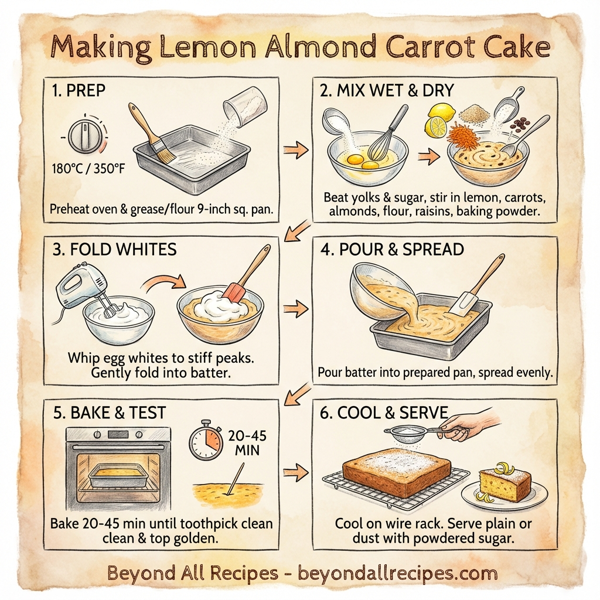 Making Lemon Almond Carrot Cake

1. PREP

180°C / 350°F

Preheat oven & grease/flour 9-inch sq. pan.

2. MIX WET & DRY

Beat yolks & sugar, stir in lemon, carrots, almonds, flour, raisins, baking powder.

3. FOLD WHITES

Whip egg whites to stiff peaks. Gently fold into batter.

4. POUR & SPREAD

Pour batter into prepared pan, spread evenly.

5. BAKE & TEST

20-45 MIN

Bake 20-45 min until toothpick clean clean & top golden.

6. COOL & SERVE

Cool on wire rack. Serve plain or dust with powdered sugar.

Beyond All Recipes - beyondallrecipes.com