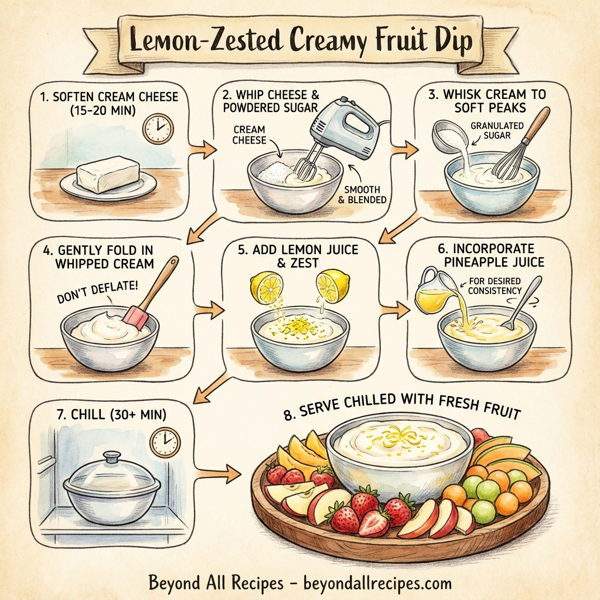 Lemon-Zested Creamy Fruit Dip

1. SOFTEN CREAM CHEESE (15-20 MIN)

2. WHIP CHEESE & POWDERED SUGAR

CREAM CHEESE

SMOOTH & BLENDED

3. WHISK CREAM TO SOFT PEAKS

GRANULATED SUGAR

4. GENTLY FOLD IN WHIPPED CREAM

DON'T DEFLATE!

5. ADD LEMON JUICE & ZEST

6. INCORPORATE PINEAPPLE JUICE

FOR DESIRED CONSISTENCY

7. CHILL (30+ MIN)

8. SERVE CHILLED WITH FRESH FRUIT

Beyond All Recipes - beyondallrecipes.com