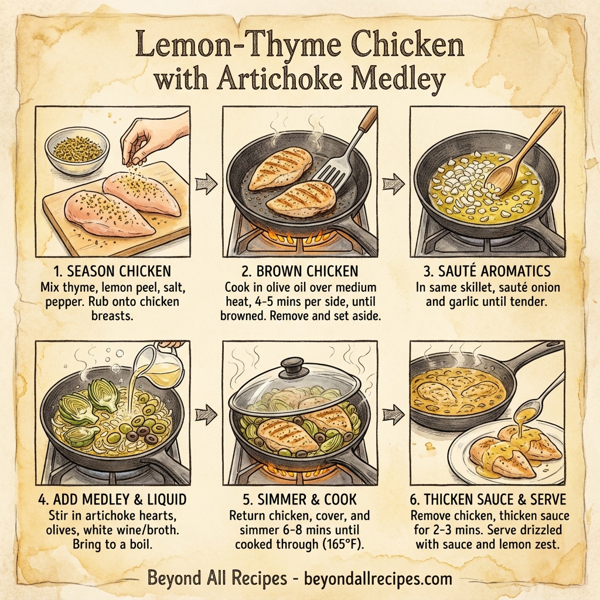 Lemon-Thyme Chicken with Artichoke Medley

1. SEASON CHICKEN
Mix thyme, lemon peel, salt, pepper. Rub onto chicken breasts.

2. BROWN CHICKEN
Cook in olive oil over medium heat, 4-5 mins per side, until browned. Remove and set aside.

3. SAUTÉ AROMATICS
In same skillet, sauté onion and garlic until tender.

4. ADD MEDLEY & LIQUID
Stir in artichoke hearts, olives, white wine/broth. Bring to a boil.

5. SIMMER & COOK
Return chicken, cover, and simmer 6-8 mins until cooked through (165°F).

6. THICKEN SAUCE & SERVE
Remove chicken, thicken sauce for 2-3 mins. Serve drizzled with sauce and lemon zest.

Beyond All Recipes - beyondallrecipes.com