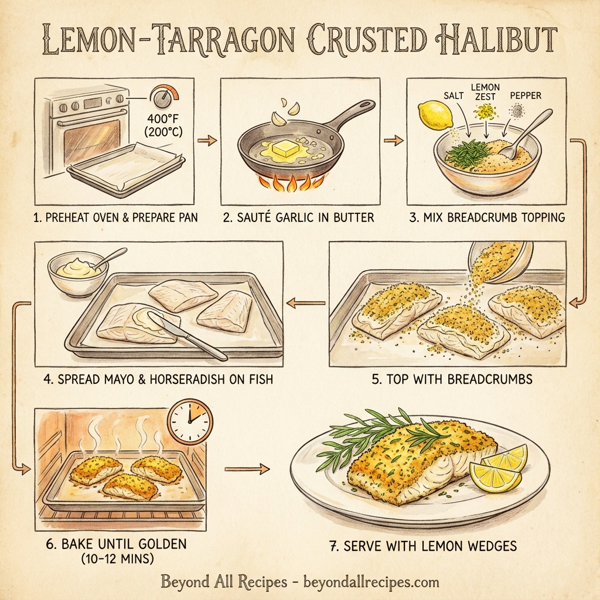 LEMON-TARRAGON CRUSTED HALIBUT

400°F (200°C)

1. PREHEAT OVEN & PREPARE PAN

2. SAUTÉ GARLIC IN BUTTER

SALT
LEMON ZEST
PEPPER

3. MIX BREADCRUMB TOPPING

4. SPREAD MAYO & HORSERADISH ON FISH

5. TOP WITH BREADCRUMBS

6. BAKE UNTIL GOLDEN (10-12 MINS)

7. SERVE WITH LEMON WEDGES

Beyond All Recipes - beyondallrecipes.com