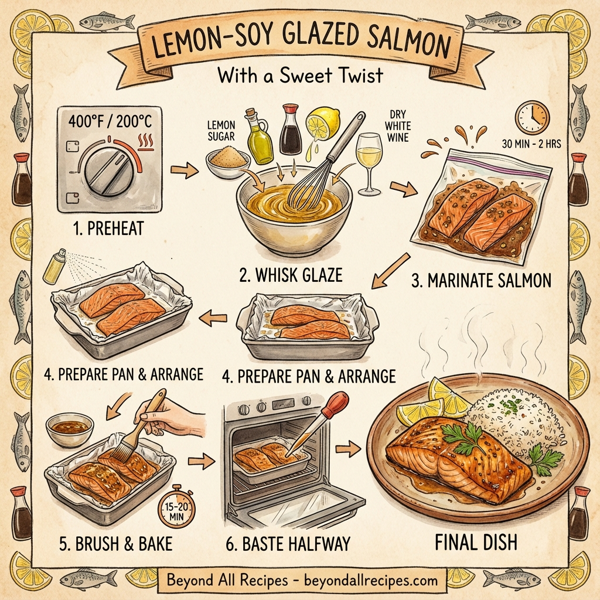 LEMON-SOY GLAZED SALMON

With a Sweet Twist

400°F / 200°C

1. PREHEAT

LEMON SUGAR

DRY WHITE WINE

2. WHISK GLAZE

30 MIN - 2 HRS

3. MARINATE SALMON

4. PREPARE PAN & ARRANGE

4. PREPARE PAN & ARRANGE

15-20 MIN

5. BRUSH & BAKE

6. BASTE HALFWAY

FINAL DISH

Beyond All Recipes - beyondallrecipes.com