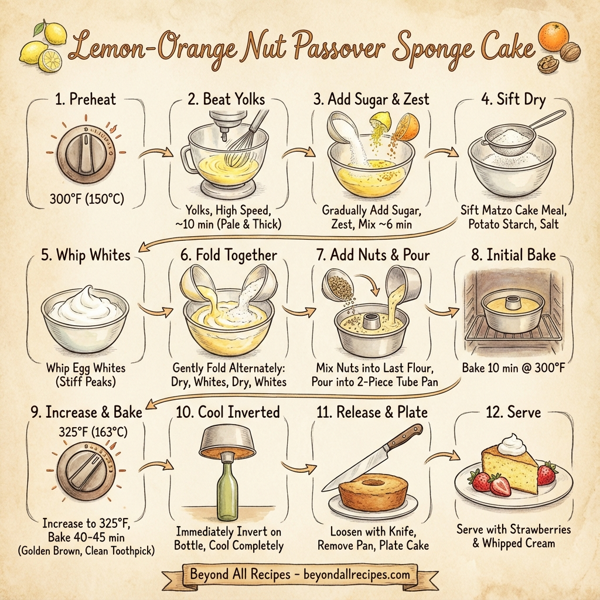 Lemon-Orange Nut Passover Sponge Cake

1. Preheat
300°F (150°C)

2. Beat Yolks
Yolks, High Speed, ~10 min (Pale & Thick)

3. Add Sugar & Zest
Gradually Add Sugar, Zest, Mix ~6 min

4. Sift Dry
Sift Matzo Cake Meal, Potato Starch, Salt

5. Whip Whites
Whip Egg Whites (Stiff Peaks)

6. Fold Together
Gently Fold Alternately: Dry, Whites, Dry, Whites

7. Add Nuts & Pour
Mix Nuts into Last Flour, Pour into 2-Piece Tube Pan

8. Initial Bake
Bake 10 min @ 300°F

9. Increase & Bake
325°F (163°C)
Increase to 325°F, Bake 40-45 min (Golden Brown, Clean Toothpick)

10. Cool Inverted
Immediately Invert on Bottle, Cool Completely

11. Release & Plate
Loosen with Knife, Remove Pan, Plate Cake

12. Serve
Serve with Strawberries & Whipped Cream

Beyond All Recipes - beyondallrecipes.com