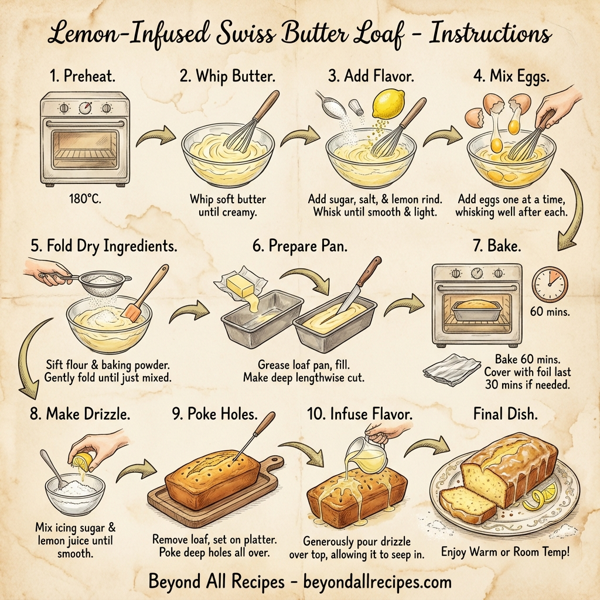 Lemon-Infused Swiss Butter Loaf - Instructions

1. Preheat.

180°C.

2. Whip Butter.

Whip soft butter until creamy.

3. Add Flavor.

Add sugar, salt, & lemon rind. Whisk until smooth & light.

4. Mix Eggs.

Add eggs one at a time, whisking well after each.

5. Fold Dry Ingredients.

Sift flour & baking powder. Gently fold until just mixed.

6. Prepare Pan.

Grease loaf pan, fill. Make deep lengthwise cut.

7. Bake.

60 mins.

Bake 60 mins. Cover with foil last 30 mins if needed.

8. Make Drizzle.

Mix icing sugar & lemon juice until smooth.

9. Poke Holes.

Remove loaf, set on platter. Poke deep holes all over.

10. Infuse Flavor.

Generously pour drizzle over top, allowing it to seep in.

Final Dish.

Enjoy Warm or Room Temp!

Beyond All Recipes - beyondallrecipes.com