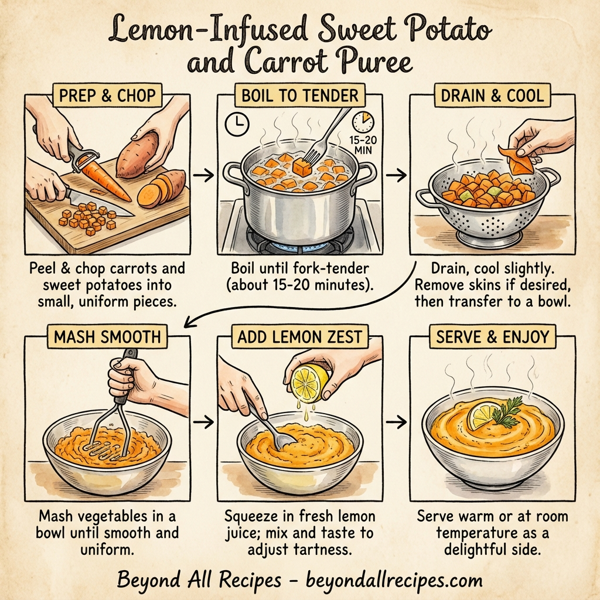 Lemon-Infused Sweet Potato and Carrot Puree

PREP & CHOP

Peel & chop carrots and sweet potatoes into small, uniform pieces.

BOIL TO TENDER

15-20 MIN

Boil until fork-tender (about 15-20 minutes).

DRAIN & COOL

Drain, cool slightly. Remove skins if desired, then transfer to a bowl.

MASH SMOOTH

Mash vegetables in a bowl until smooth and uniform.

ADD LEMON ZEST

Squeeze in fresh lemon juice; mix and taste to adjust tartness.

SERVE & ENJOY

Serve warm or at room temperature as a delightful side.

Beyond All Recipes - beyondallrecipes.com