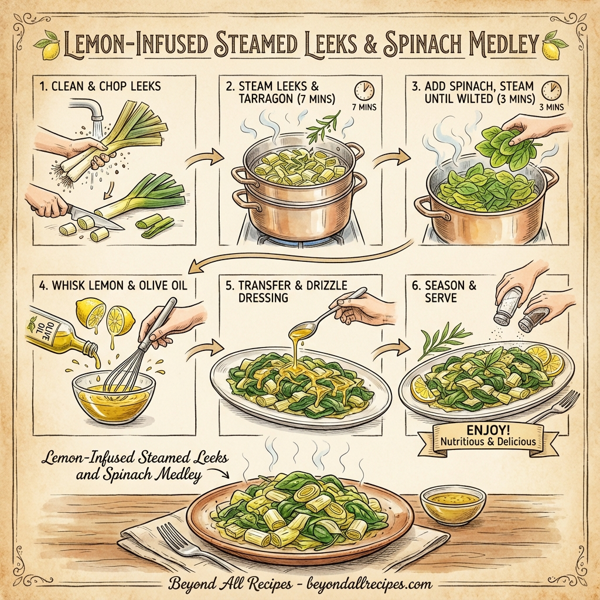 LEMON-INFUSED STEAMED LEEKS & SPINACH MEDLEY

1. CLEAN & CHOP LEEKS

2. STEAM LEEKS & TARRAGON (7 MINS)

7 MINS

3. ADD SPINACH, STEAM UNTIL WILTED (3 MINS)

3 MINS

4. WHISK LEMON & OLIVE OIL

OLIVE OIL

5. TRANSFER & DRIZZLE DRESSING

6. SEASON & SERVE

ENJOY!
Nutritious & Delicious

Lemon-Infused Steamed Leeks and Spinach Medley

Beyond All Recipes - beyondallrecipes.com