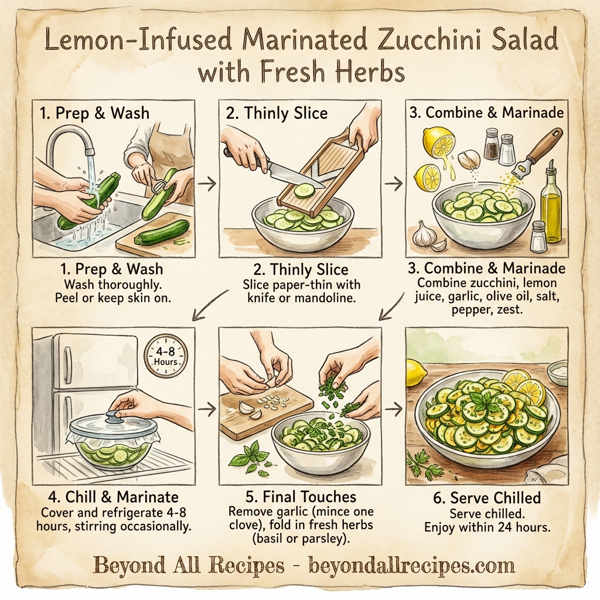 Lemon-Infused Marinated Zucchini Salad with Fresh Herbs

1. Prep & Wash

2. Thinly Slice

3. Combine & Marinade

1. Prep & Wash
Wash thoroughly. Peel or keep skin on.

2. Thinly Slice
Slice paper-thin with knife or mandoline.

3. Combine & Marinade
Combine zucchini, lemon juice, garlic, olive oil, salt, pepper, zest.

4-8 Hours

4. Chill & Marinate
Cover and refrigerate 4-8 hours, stirring occasionally.

5. Final Touches
Remove garlic (mince one clove), fold in fresh herbs (basil or parsley).

6. Serve Chilled
Serve chilled. Enjoy within 24 hours.

Beyond All Recipes - beyondallrecipes.com