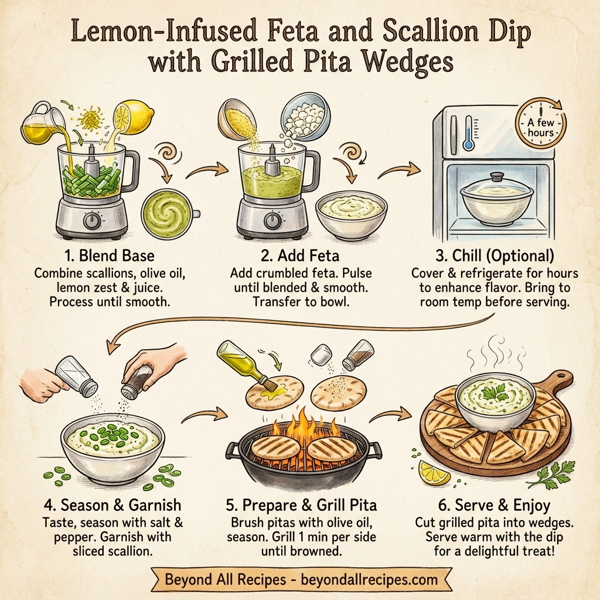 Lemon-Infused Feta and Scallion Dip with Grilled Pita Wedges

A few hours

1. Blend Base
Combine scallions, olive oil, lemon zest & juice. Process until smooth.

2. Add Feta
Add crumbled feta. Pulse until blended & smooth. Transfer to bowl.

3. Chill (Optional)
Cover & refrigerate for hours to enhance flavor. Bring to room temp before serving.

4. Season & Garnish
Taste, season with salt & pepper. Garnish with sliced scallion.

5. Prepare & Grill Pita
Brush pitas with olive oil, season. Grill 1 min per side until browned.

6. Serve & Enjoy
Cut grilled pita into wedges. Serve warm with the dip for a delightful treat!

Beyond All Recipes - beyondallrecipes.com