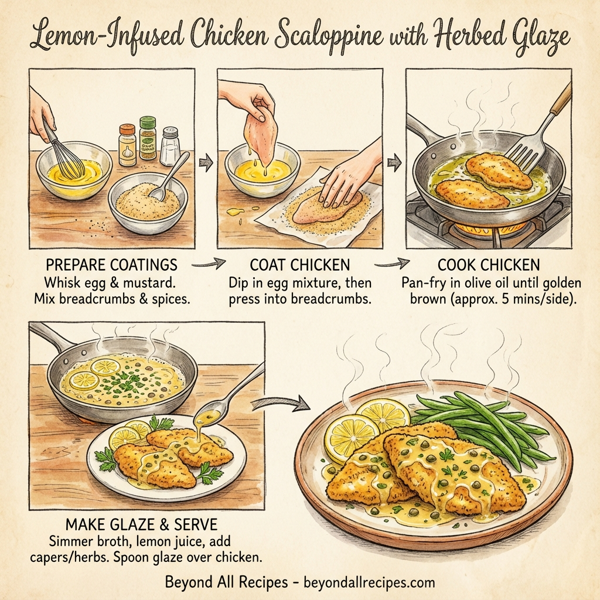 Lemon-Infused Chicken Scaloppine with Herbed Glaze

PREPARE COATINGS
Whisk egg & mustard. Mix breadcrumbs & spices.

COAT CHICKEN
Dip in egg mixture, then press into breadcrumbs.

COOK CHICKEN
Pan-fry in olive oil until golden brown (approx. 5 mins/side).

MAKE GLAZE & SERVE
Simmer broth, lemon juice, add capers/herbs. Spoon glaze over chicken.

Beyond All Recipes - beyondallrecipes.com