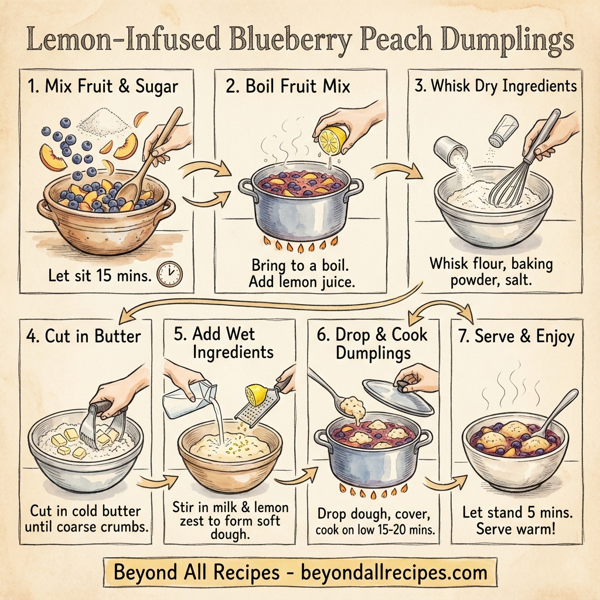 Lemon-Infused Blueberry Peach Dumplings

1. Mix Fruit & Sugar

Let sit 15 mins.

2. Boil Fruit Mix

Bring to a boil. Add lemon juice.

3. Whisk Dry Ingredients

Whisk flour, baking powder, salt.

4. Cut in Butter

Cut in cold butter until coarse crumbs.

5. Add Wet Ingredients

Stir in milk & lemon zest to form soft dough.

6. Drop & Cook Dumplings

Drop dough, cover, cook on low 15-20 mins.

7. Serve & Enjoy

Let stand 5 mins. Serve warm!

Beyond All Recipes - beyondallrecipes.com