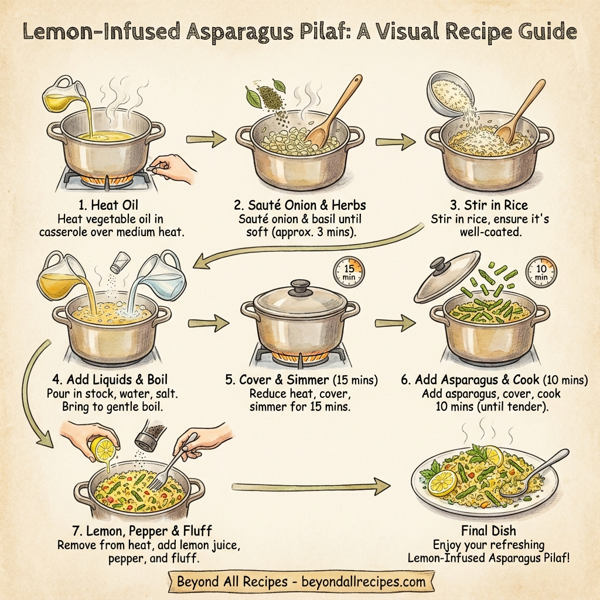 Lemon-Infused Asparagus Pilaf: A Visual Recipe Guide

1. Heat Oil
Heat vegetable oil in casserole over medium heat.

2. Sauté Onion & Herbs
Sauté onion & basil until soft (approx. 3 mins).

3. Stir in Rice
Stir in rice, ensure it's well-coated.

15 min

10 min

4. Add Liquids & Boil
Pour in stock, water, salt. Bring to gentle boil.

5. Cover & Simmer (15 mins)
Reduce heat, cover, simmer for 15 mins.

6. Add Asparagus & Cook (10 mins)
Add asparagus, cover, cook 10 mins (until tender).

7. Lemon, Pepper & Fluff
Remove from heat, add lemon juice, pepper, and fluff.

Final Dish
Enjoy your refreshing Lemon-Infused Asparagus Pilaf!

Beyond All Recipes - beyondallrecipes.com