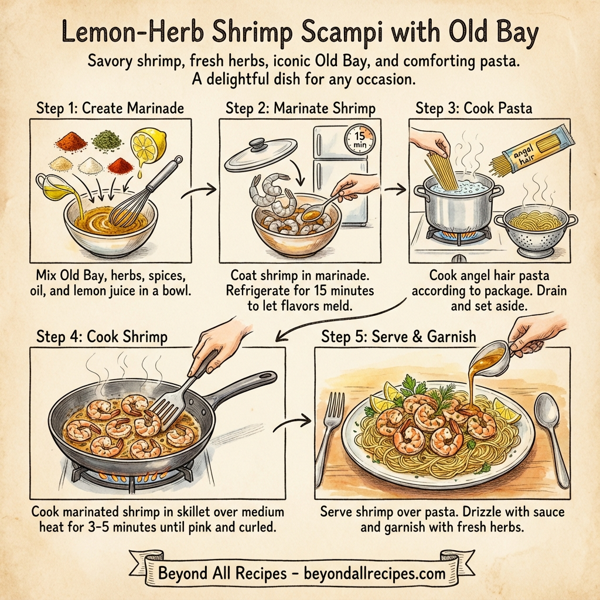 Lemon-Herb Shrimp Scampi with Old Bay

Savory shrimp, fresh herbs, iconic Old Bay, and comforting pasta. A delightful dish for any occasion.

Step 1: Create Marinade

Mix Old Bay, herbs, spices, oil, and lemon juice in a bowl.

Step 2: Marinate Shrimp

15 min

Coat shrimp in marinade. Refrigerate for 15 minutes to let flavors meld.

Step 3: Cook Pasta

angel hair

Cook angel hair pasta according to package. Drain and set aside.

Step 4: Cook Shrimp

Cook marinated shrimp in skillet over medium heat for 3-5 minutes until pink and curled.

Step 5: Serve & Garnish

Serve shrimp over pasta. Drizzle with sauce and garnish with fresh herbs.

Beyond All Recipes - beyondallrecipes.com