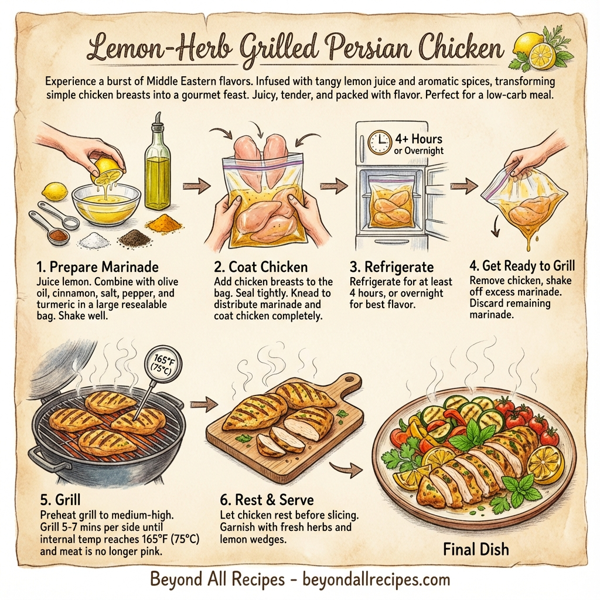 Lemon-Herb Grilled Persian Chicken

Experience a burst of Middle Eastern flavors. Infused with tangy lemon juice and aromatic spices, transforming simple chicken breasts into a gourmet feast. Juicy, tender, and packed with flavor. Perfect for a low-carb meal.

4+ Hours or Overnight

1. Prepare Marinade
Juice lemon. Combine with olive oil, cinnamon, salt, pepper, and turmeric in a large resealable bag. Shake well.

2. Coat Chicken
Add chicken breasts to the bag. Seal tightly. Knead to distribute marinade and coat chicken completely.

3. Refrigerate
Refrigerate for at least 4 hours, or overnight for best flavor.

4. Get Ready to Grill
Remove chicken, shake off excess marinade. Discard remaining marinade.

165°F (75°C)

5. Grill
Preheat grill to medium-high. Grill 5-7 mins per side until internal temp reaches 165°F (75°C) and meat is no longer pink.

6. Rest & Serve
Let chicken rest before slicing. Garnish with fresh herbs and lemon wedges.

Final Dish

Beyond All Recipes - beyondallrecipes.com