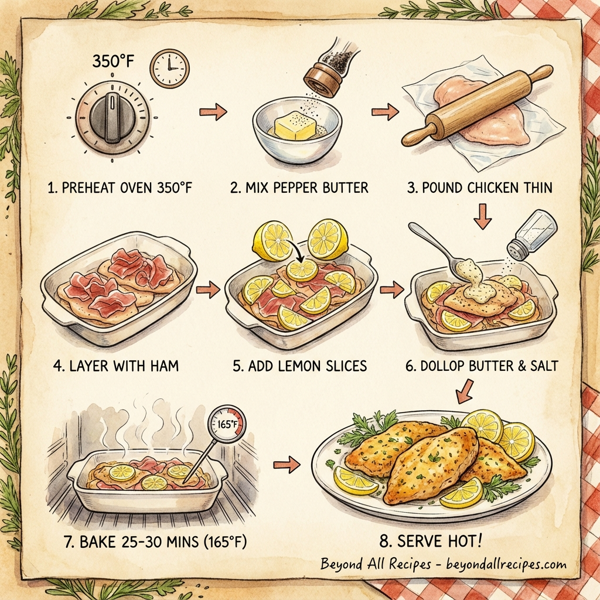 350°F

1. PREHEAT OVEN 350°F

2. MIX PEPPER BUTTER

3. POUND CHICKEN THIN

4. LAYER WITH HAM

5. ADD LEMON SLICES

6. DOLLOP BUTTER & SALT

165°F

7. BAKE 25-30 MINS (165°F)

8. SERVE HOT!

Beyond All Recipes - beyondallrecipes.com