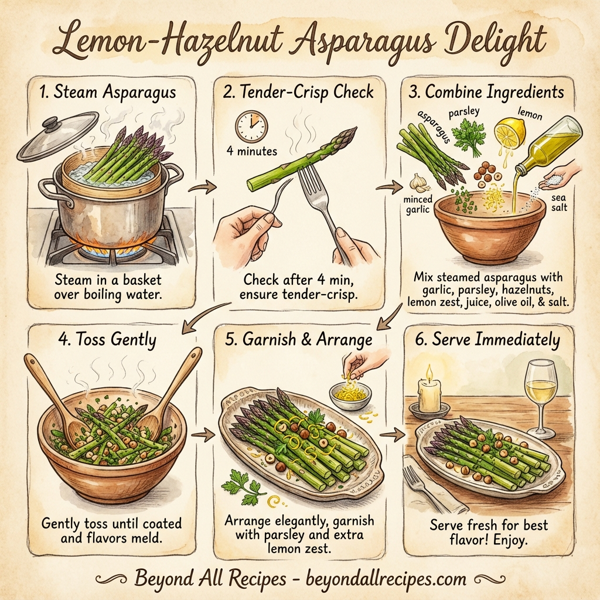 Lemon-Hazelnut Asparagus Delight

1. Steam Asparagus

Steam in a basket over boiling water.

2. Tender-Crisp Check

4 minutes

Check after 4 min, ensure tender-crisp.

3. Combine Ingredients

asparagus

parsley

lemon

minced garlic

sea salt

Mix steamed asparagus with garlic, parsley, hazelnuts, lemon zest, juice, olive oil, & salt.

4. Toss Gently

Gently toss until coated and flavors meld.

5. Garnish & Arrange

Arrange elegantly, garnish with parsley and extra lemon zest.

6. Serve Immediately

Serve fresh for best flavor! Enjoy.

Beyond All Recipes - beyondallrecipes.com