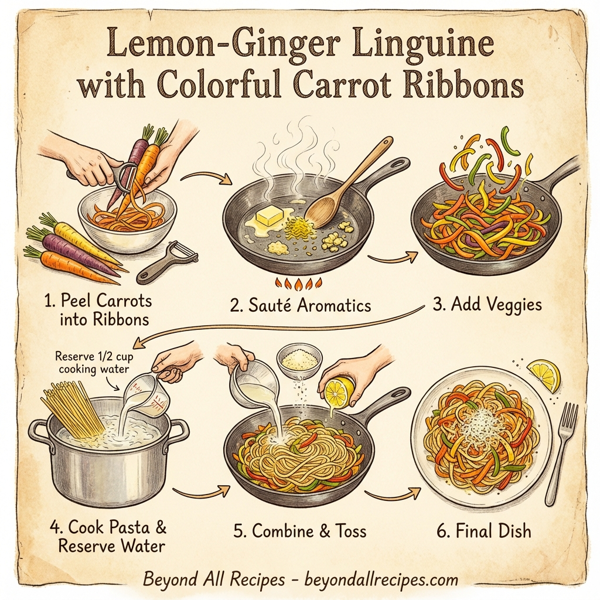 Lemon-Ginger Linguine with Colorful Carrot Ribbons

1. Peel Carrots into Ribbons

2. Sauté Aromatics

3. Add Veggies

Reserve 1/2 cup cooking water

4. Cook Pasta & Reserve Water

5. Combine & Toss

6. Final Dish

Beyond All Recipes - beyondallrecipes.com