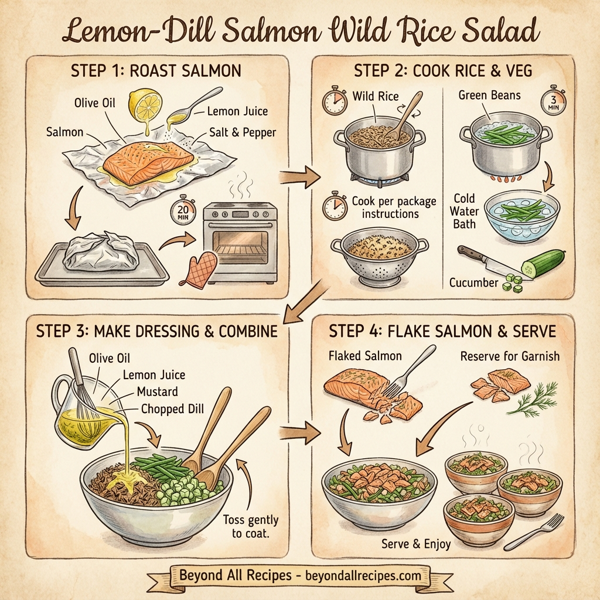 Lemon-Dill Salmon Wild Rice Salad

STEP 1: ROAST SALMON

Olive Oil
Lemon Juice
Salmon
Salt & Pepper
20 MIN

STEP 2: COOK RICE & VEG

Wild Rice
Cook per package instructions
Green Beans
3 MIN
Cold Water Bath
Cucumber

STEP 3: MAKE DRESSING & COMBINE

Olive Oil
Lemon Juice
Mustard
Chopped Dill
Toss gently to coat.

STEP 4: FLAKE SALMON & SERVE

Flaked Salmon
Reserve for Garnish
Serve & Enjoy

Beyond All Recipes - beyondallrecipes.com