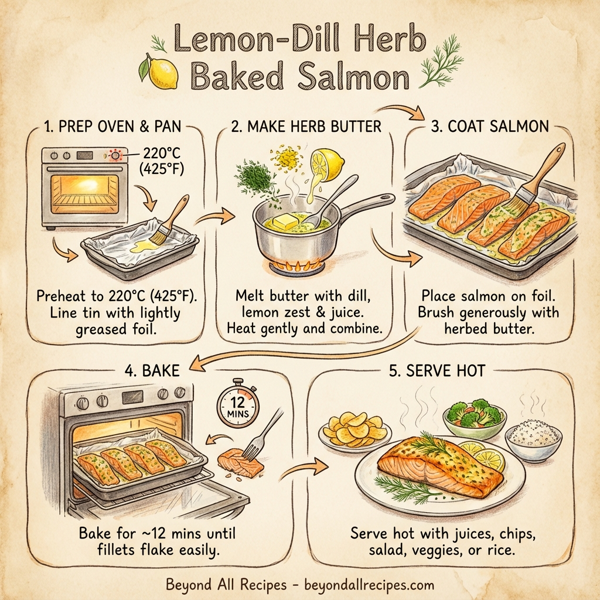 Lemon-Dill Herb Baked Salmon

1. PREP OVEN & PAN

220°C (425°F)

Preheat to 220°C (425°F). Line tin with lightly greased foil.

2. MAKE HERB BUTTER

Melt butter with dill, lemon zest & juice. Heat gently and combine.

3. COAT SALMON

Place salmon on foil. Brush generously with herbed butter.

4. BAKE

12 MINS

Bake for ~12 mins until fillets flake easily.

5. SERVE HOT

Serve hot with juices, chips, salad, veggies, or rice.

Beyond All Recipes - beyondallrecipes.com