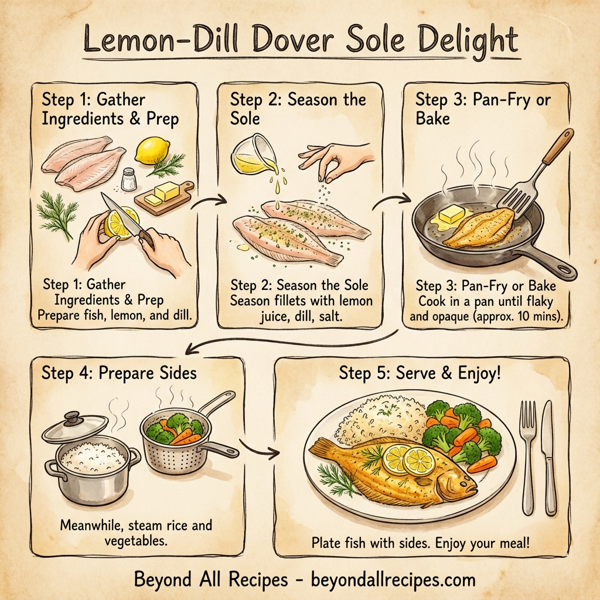 Lemon-Dill Dover Sole Delight

Step 1: Gather Ingredients & Prep

Step 1: Gather Ingredients & Prep
Prepare fish, lemon, and dill.

Step 2: Season the Sole

Step 2: Season the Sole
Season fillets with lemon juice, dill, salt.

Step 3: Pan-Fry or Bake

Step 3: Pan-Fry or Bake
Cook in a pan until flaky and opaque (approx. 10 mins).

Step 4: Prepare Sides

Meanwhile, steam rice and vegetables.

Step 5: Serve & Enjoy!

Plate fish with sides. Enjoy your meal!

Beyond All Recipes - beyondallrecipes.com