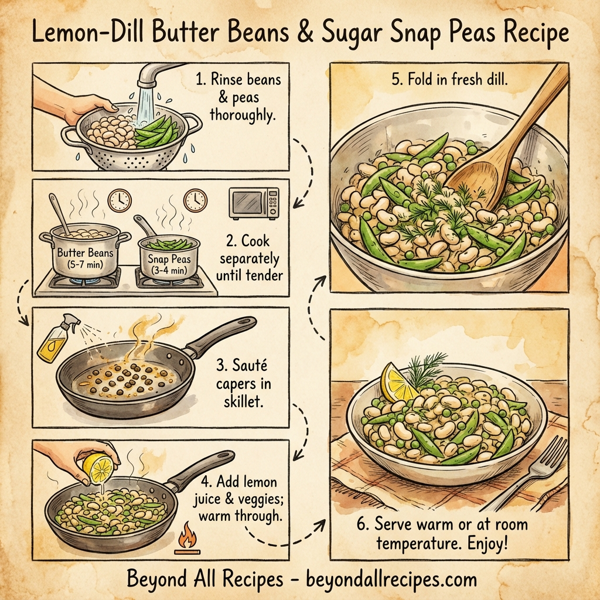 Lemon-Dill Butter Beans & Sugar Snap Peas Recipe

1. Rinse beans & peas thoroughly.

Butter Beans (5-7 min)

Snap Peas (3-4 min)

2. Cook separately until tender

3. Sauté capers in skillet.

4. Add lemon juice & veggies; warm through.

5. Fold in fresh dill.

6. Serve warm or at room temperature. Enjoy!

Beyond All Recipes - beyondallrecipes.com