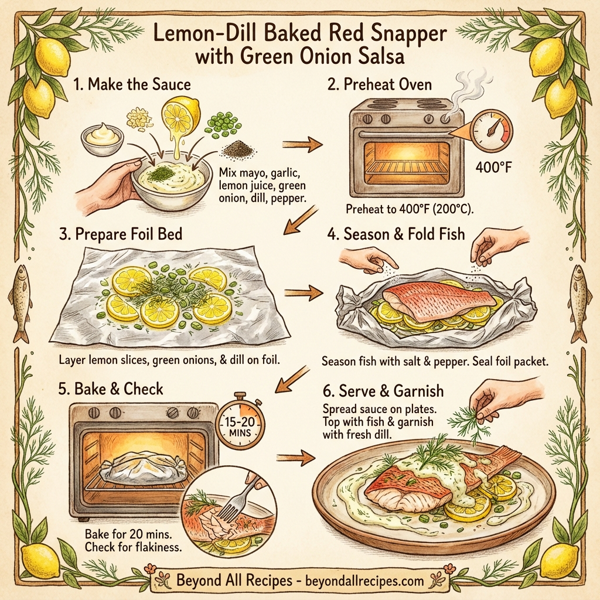 Lemon-Dill Baked Red Snapper with Green Onion Salsa

1. Make the Sauce

Mix mayo, garlic, lemon juice, green onion, dill, pepper.

2. Preheat Oven

400°F

Preheat to 400°F (200°C).

3. Prepare Foil Bed

Layer lemon slices, green onions, & dill on foil.

4. Season & Fold Fish

Season fish with salt & pepper. Seal foil packet.

5. Bake & Check

15-20 MINS

Bake for 20 mins. Check for flakiness.

6. Serve & Garnish

Spread sauce on plates. Top with fish & garnish with fresh dill.

Beyond All Recipes - beyondallrecipes.com